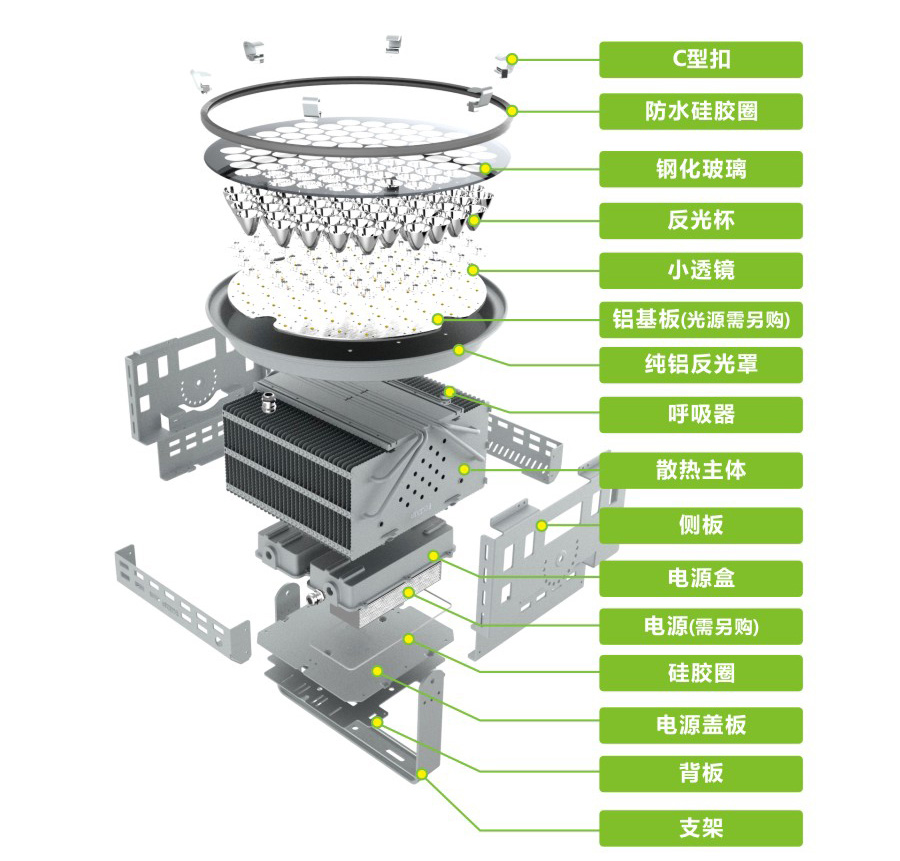 C型扣
防水硅胶圈
钢化玻璃
反光杯
小透镜
铝基板(光源需另购)
纯铝反光罩
呼吸器
散热主体
侧板
电源盒
电源(需另购)
硅胶圈
电源盖板
背板
支架